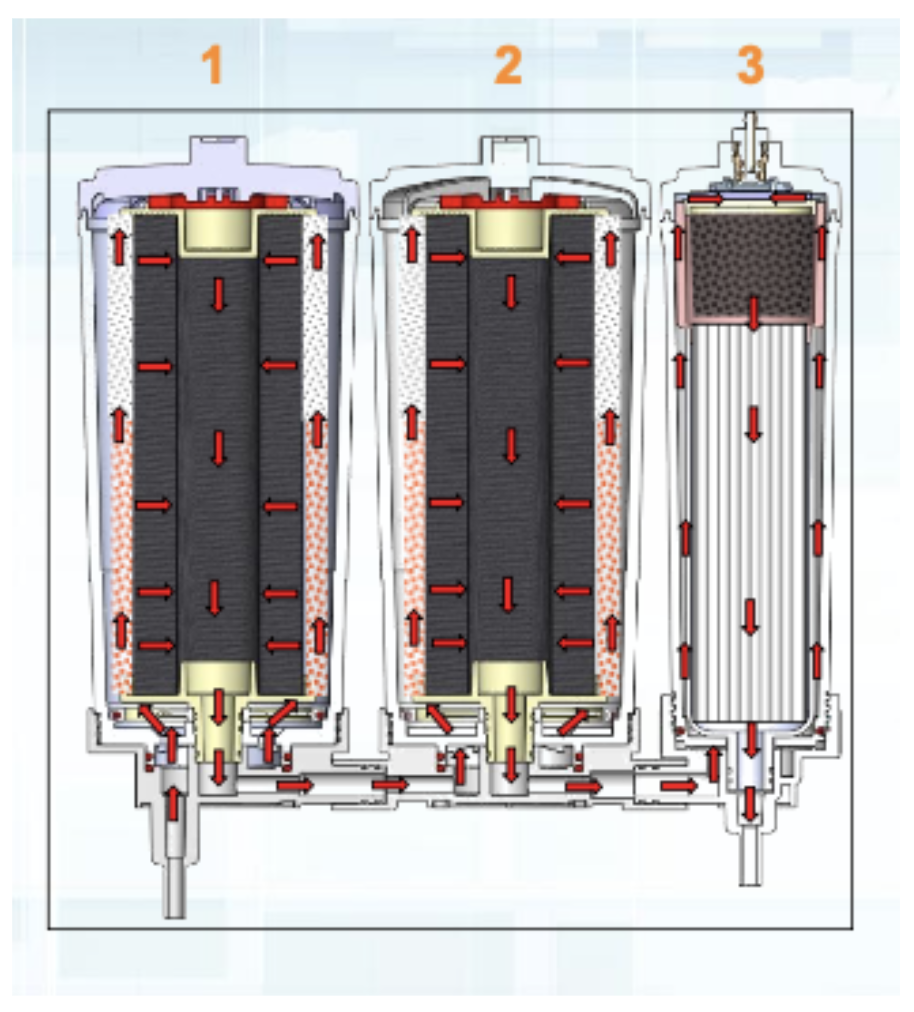 1
2
3